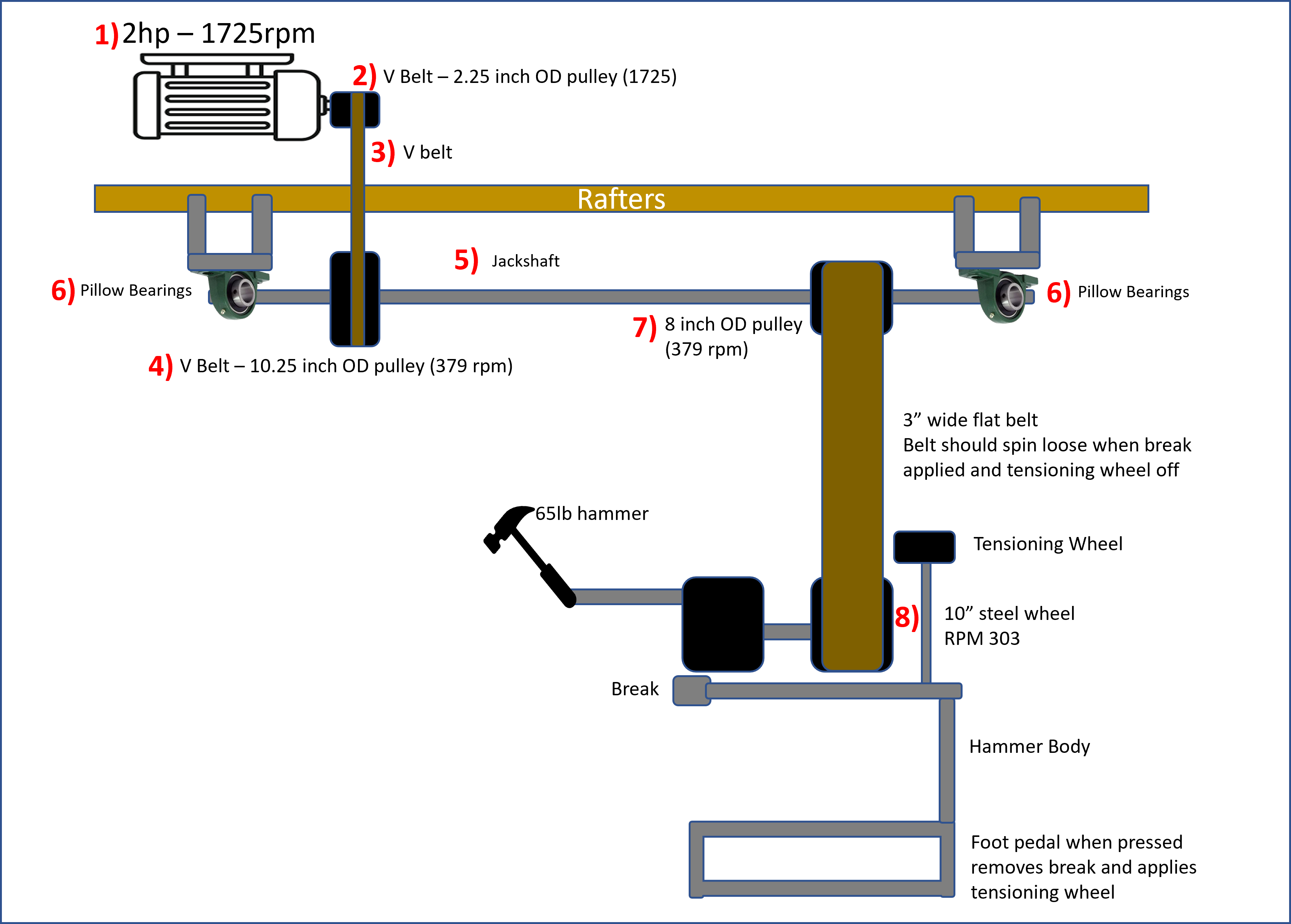 1) 2hp – 1725rpm

2) V Belt – 2.25 inch OD pulley (1725)

3) V belt

Rafters

5) Jackshaft

6) Pillow Bearings

6) Pillow Bearings

7) 8 inch OD pulley (379 rpm)

4) V Belt – 10.25 inch OD pulley (379 rpm)

3” wide flat belt
Belt should spin loose when break applied and tensioning wheel off

65lb hammer

Tensioning Wheel

8)

10” steel wheel
RPM 303

Break

Hammer Body

Foot pedal when pressed removes break and applies tensioning wheel